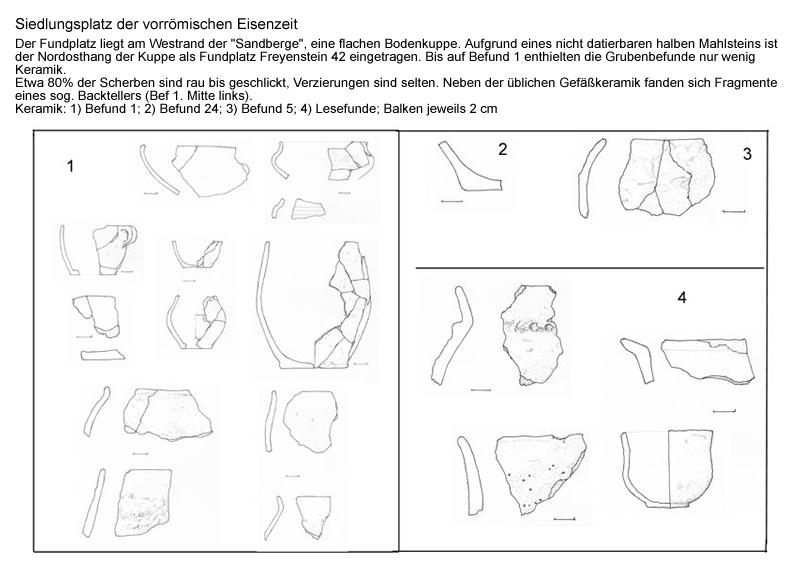 Siedlungsplatz der vorrömischen Eisenzeit

Der Fundplatz liegt am Westrand der "Sandberge", eine flachen Bodenkuppe. Aufgrund eines nicht datierbaren halben Mahlsteins ist der Nordosthang der Kuppe als Fundplatz Freyenstein 42 eingetragen. Bis auf Befund 1 enthielten die Grubenbefunde nur wenig Keramik.
Etwa 80% der Scherben sind rau bis geschlickt, Verzierungen sind selten. Neben der üblichen Gefäßkeramik fanden sich Fragmente eines sog. Backtellers (Bef 1. Mitte links).
Keramik: 1) Befund 1; 2) Befund 24; 3) Befund 5; 4) Lesefunde; Balken jeweils 2 cm

1

2

3

4